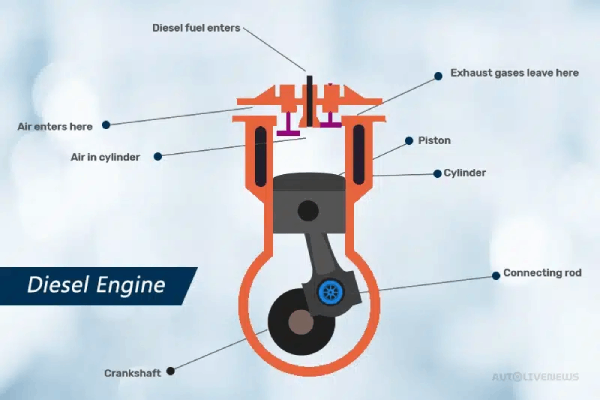 Diesel fuel enters

Exhaust gases leave here

Air enters here

Air in cylinder

Piston

Cylinder

Diesel Engine

Connecting rod

Crankshaft

AUTOLIVENEWS